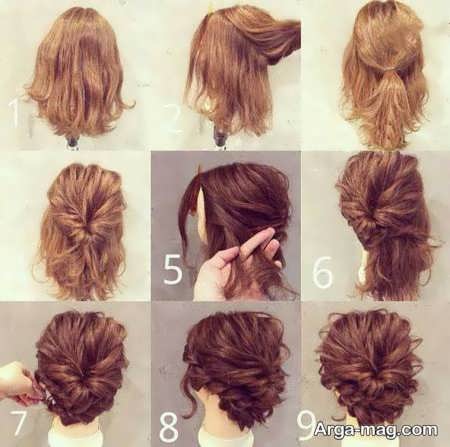 1
2
5
6
7
8
9
Arga-mag.com